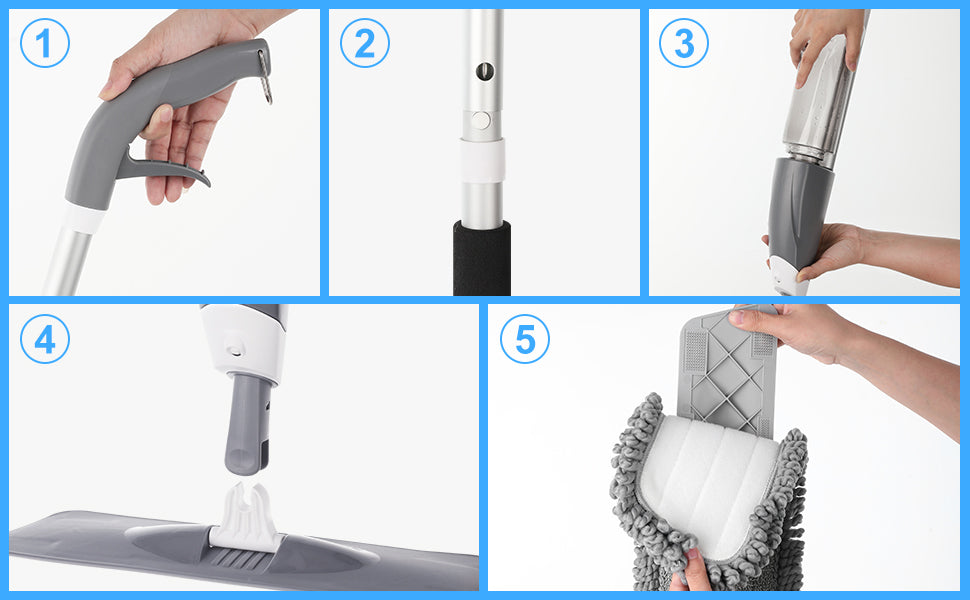 1

2

3

4

5